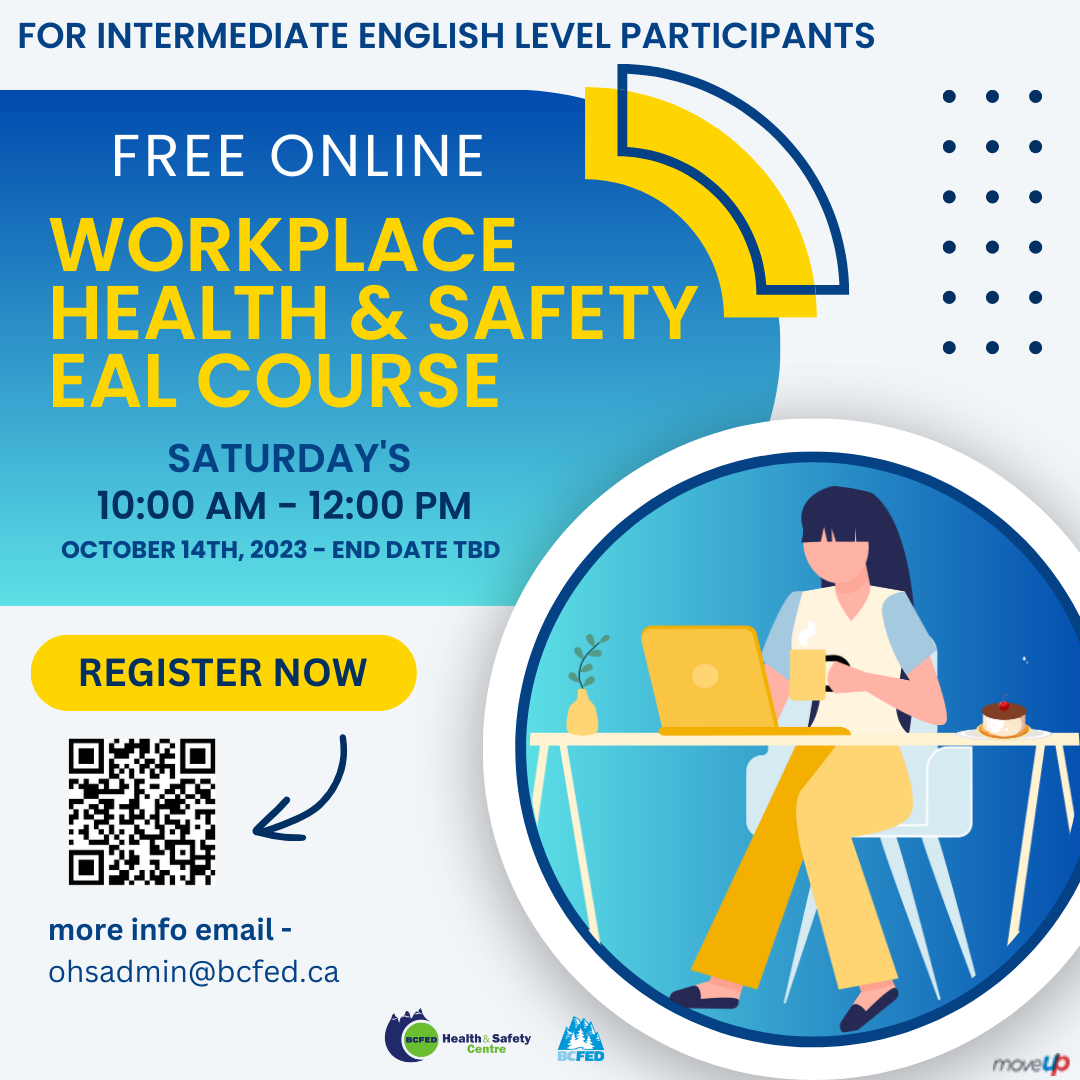 FOR INTERMEDIATE ENGLISH LEVEL PARTICIPANTS

FREE ONLINE

WORKPLACE HEALTH & SAFETY EAL COURSE

SATURDAY'S
10:00 AM - 12:00 PM
OCTOBER 14TH, 2023 - END DATE TBD

REGISTER NOW

more info email -
ohsadmin@bcfed.ca

BCFED Health & Safety Centre

BCFED

moveUP